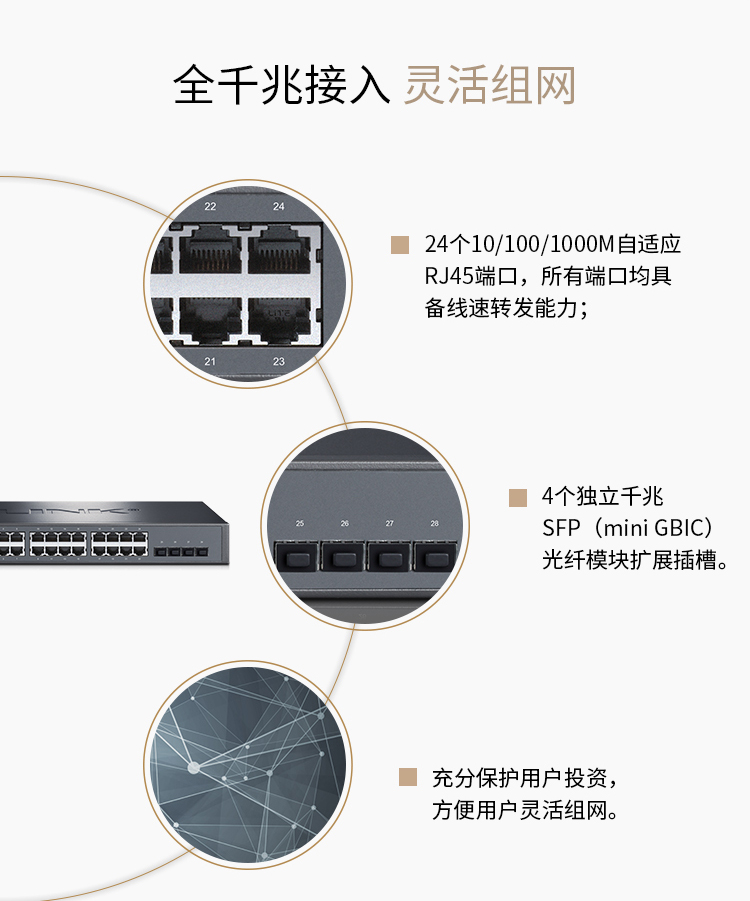 全千兆接入 灵活组网

22 24

21 23

24个10/100/1000M自适应RJ45端口，所有端口均具备线速转发能力；

25 26 27 28

4个独立千兆SFP（mini GBIC）光纤模块扩展插槽。

充分保护用户投资，方便用户灵活组网。